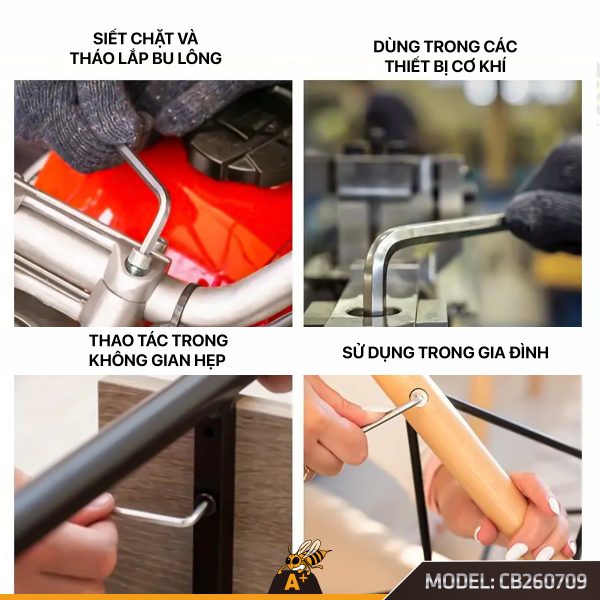 SIẾT CHẶT VÀ
THÁO LẮP BU LÔNG

DÙNG TRONG CÁC
THIẾT BỊ CƠ KHÍ

THAO TÁC TRONG
KHÔNG GIAN HẸP

SỬ DỤNG TRONG GIA ĐÌNH

A+

MODEL: CB260709